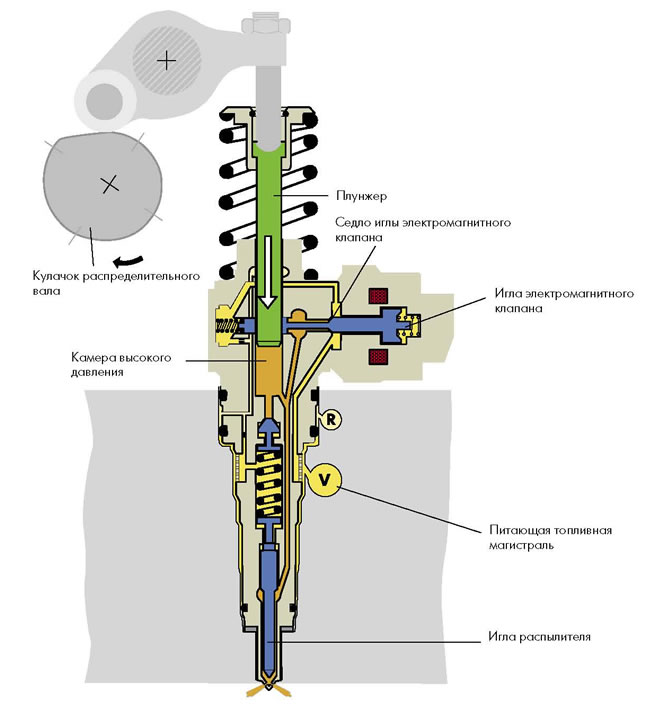 Плунжер

Седло иглы электромагнитного клапана

Кулачок распределительного вала

Игла электромагнитного клапана

Камера высокого давления

R

V

Питающая топливная магистраль

Игла распылителя