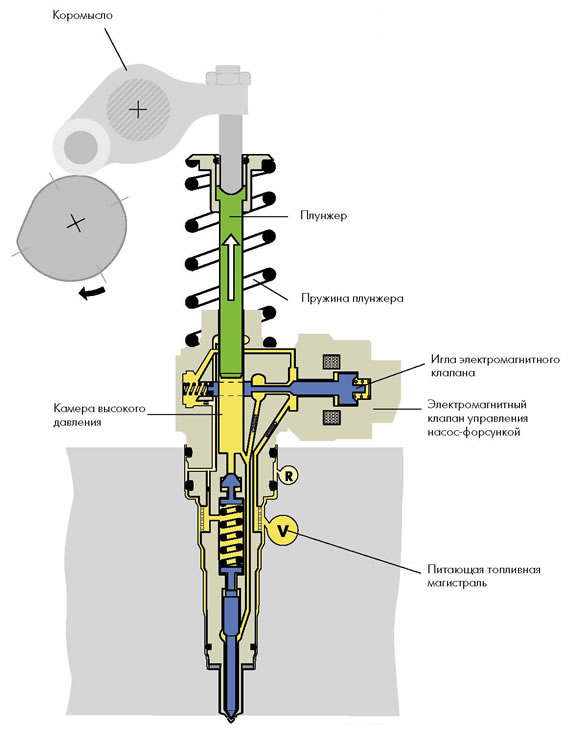 Коромысло

Плунжер

Пружина плунжера

Игла электромагнитного клапана

Камера высокого давления

Электромагнитный клапан управления насос-форсункой

R

V

Питающая топливная магистраль