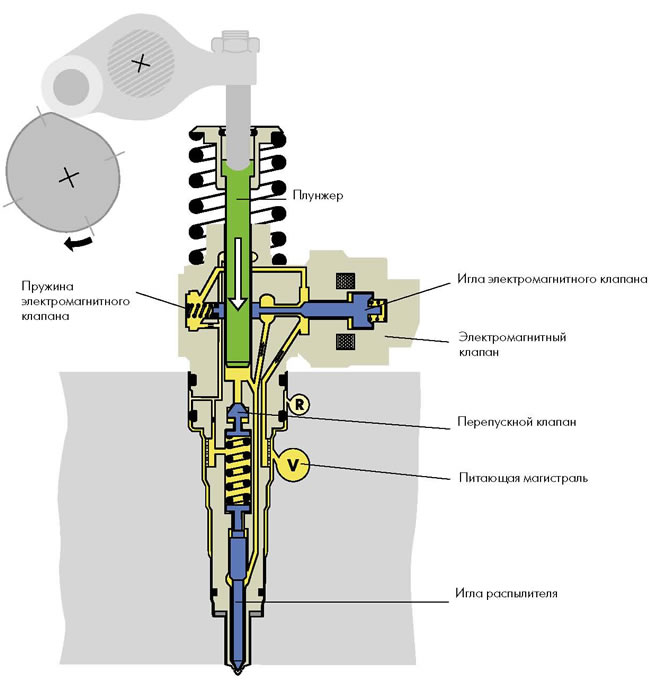 Плунжер

Пружина электромагнитного клапана

Игла электромагнитного клапана

Электромагнитный клапан

R

Перепускной клапан

V

Питающая магистраль

Игла распылителя