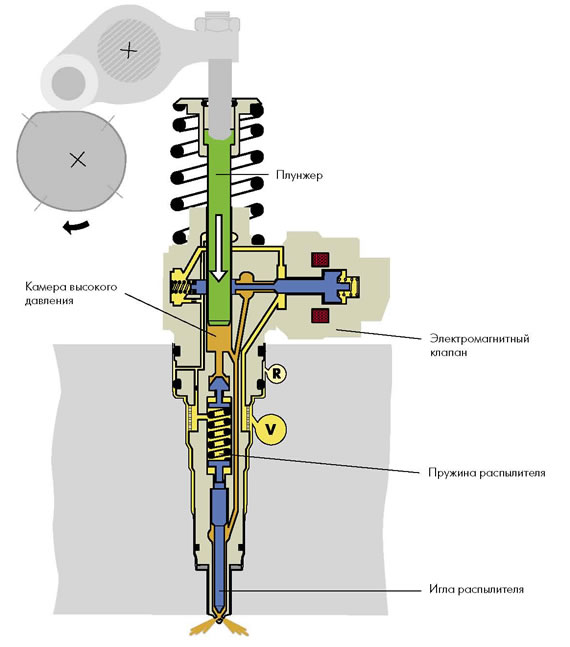 Плунжер

Камера высокого давления

Электромагнитный клапан

R

V

Пружина распылителя

Игла распылителя