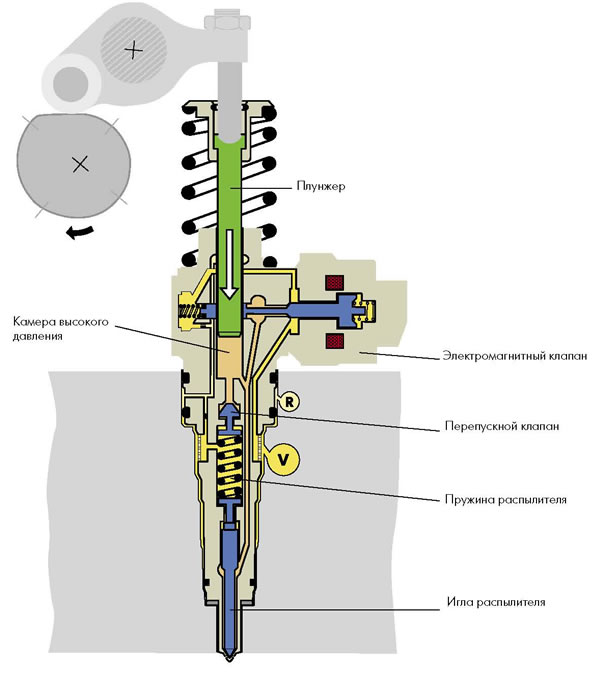 Плунжер

Камера высокого давления

Электромагнитный клапан

R

Перепускной клапан

V

Пружина распылителя

Игла распылителя